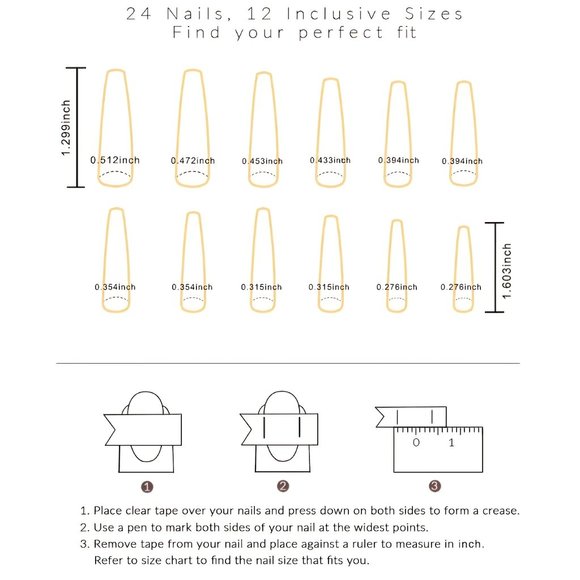 24 Nails, 12 Inclusive Sizes
Find your perfect fit

1.299inch

0.512inch 0.472inch 0.453inch 0.433inch 0.394inch 0.394inch

0.354inch 0.354inch 0.315inch 0.315inch 0.276inch 0.276inch

1.603inch

0 1

1 2 3

1. Place clear tape over your nails and press down on both sides to form a crease.
2. Use a pen to mark both sides of your nail at the widest points.
3. Remove tape from your nail and place against a ruler to measure in inch. Refer to size chart to find the nail size that fits you.